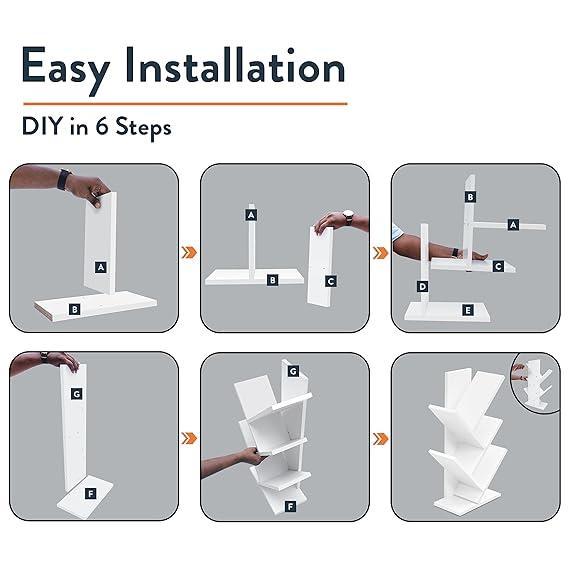 Easy Installation

DIY in 6 Steps

A
B

A
B
C

B
A
C
D
E

G
F

G
F