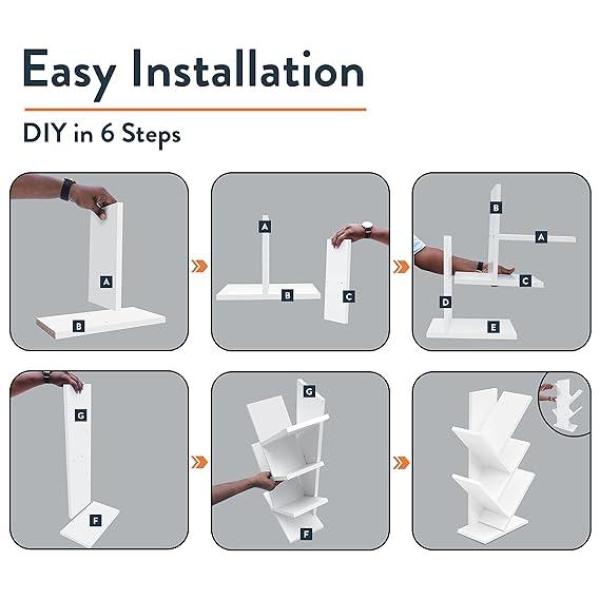 Easy Installation

DIY in 6 Steps

A
B

A
B
C

B
A
C
D
E

G
F

G
F